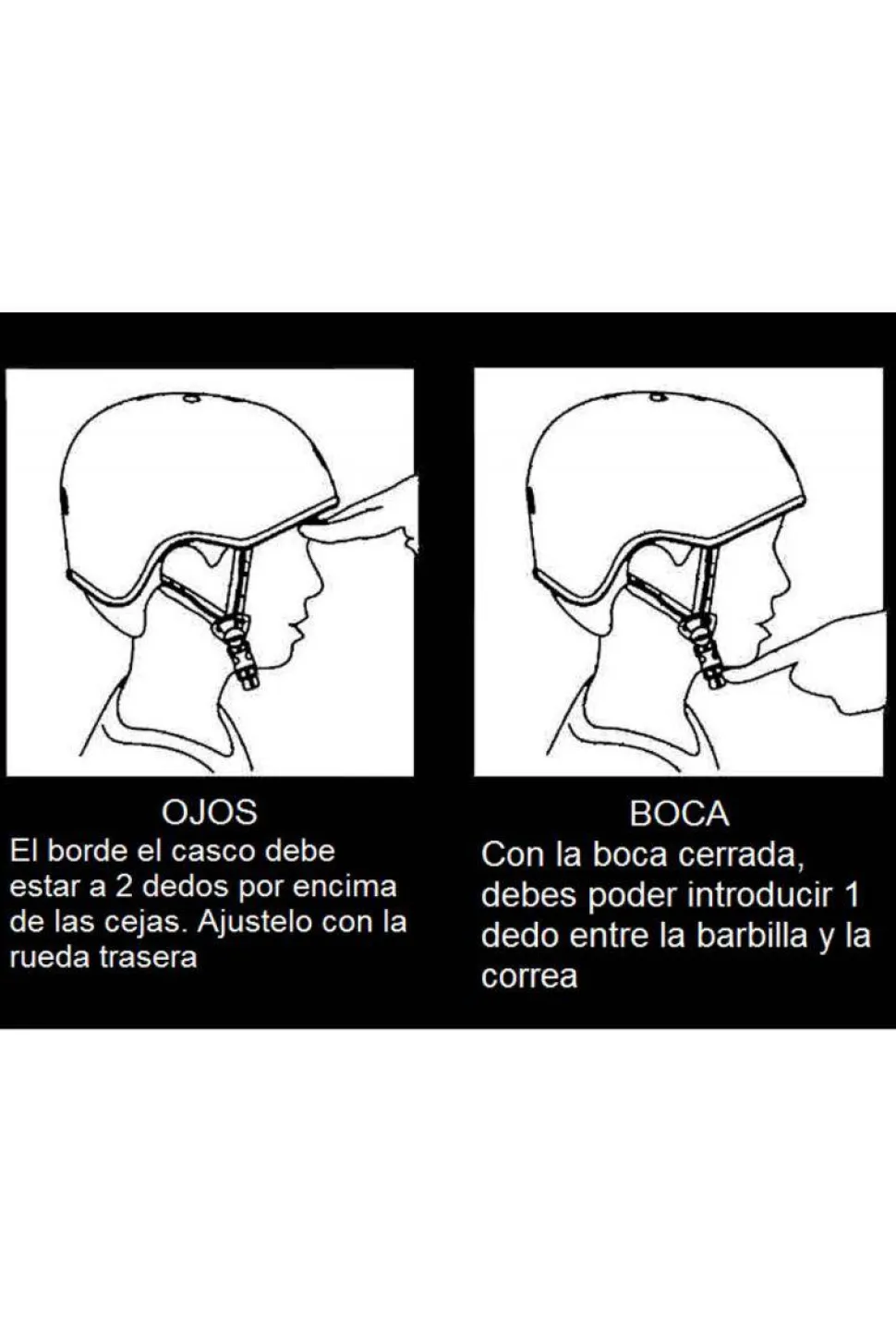 OJOS
El borde el casco debe estar a 2 dedos por encima de las cejas. Ajustelo con la rueda trasera

BOCA
Con la boca cerrada, debes poder introducir 1 dedo entre la barbilla y la correa