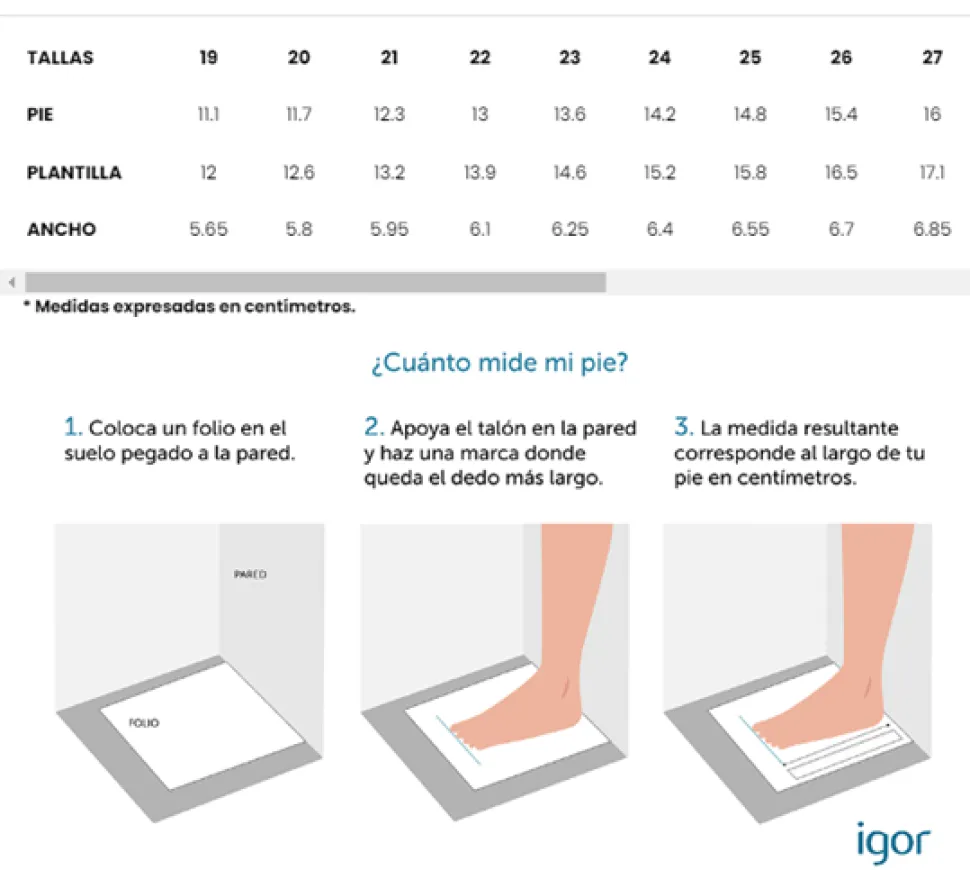 | TALLAS | 19 | 20 | 21 | 22 | 23 | 24 | 25 | 26 | 27 |
|---|---|---|---|---|---|---|---|---|---|
| PIE | 11.1 | 11.7 | 12.3 | 13 | 13.6 | 14.2 | 14.8 | 15.4 | 16 |
| PLANTILLA | 12 | 12.6 | 13.2 | 13.9 | 14.6 | 15.2 | 15.8 | 16.5 | 17.1 |
| ANCHO | 5.65 | 5.8 | 5.95 | 6.1 | 6.25 | 6.4 | 6.55 | 6.7 | 6.85 |

* Medidas expresadas en centímetros.

¿Cuánto mide mi pie?

1. Coloca un folio en el suelo pegado a la pared.

2. Apoya el talón en la pared y haz una marca donde queda el dedo más largo.

3. La medida resultante corresponde al largo de tu pie en centímetros.

PARED

FOLIO

igor